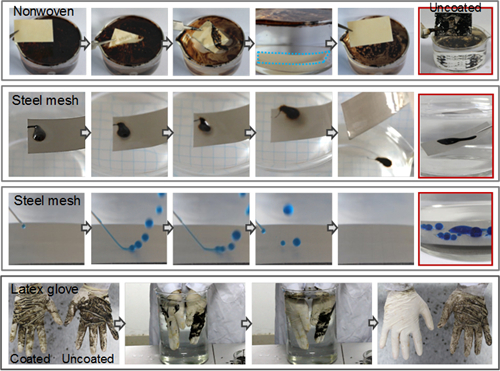 Nonwoven

Uncoated

Steel mesh

Steel mesh

Latex glove

Coated Uncoated