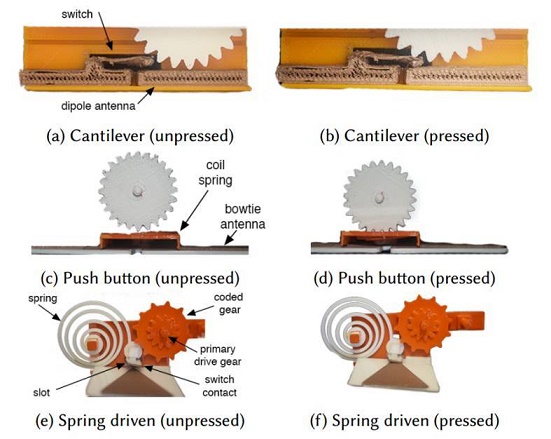 switch

dipole antenna

(a) Cantilever (unpressed)

(b) Cantilever (pressed)

coil spring

bowtie antenna

(c) Push button (unpressed)

(d) Push button (pressed)

spring

coded gear

primary drive gear

slot

switch contact

(e) Spring driven (unpressed)

(f) Spring driven (pressed)