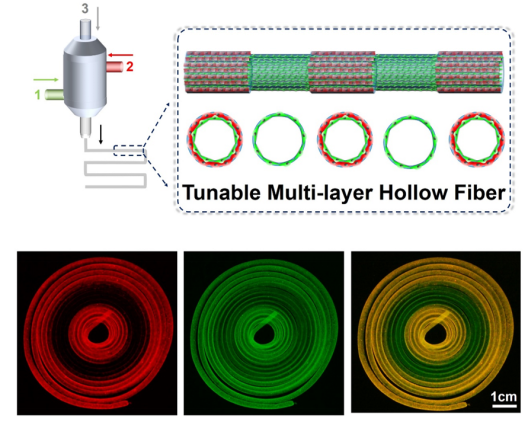 3

2

1

Tunable Multi-layer Hollow Fiber

1cm