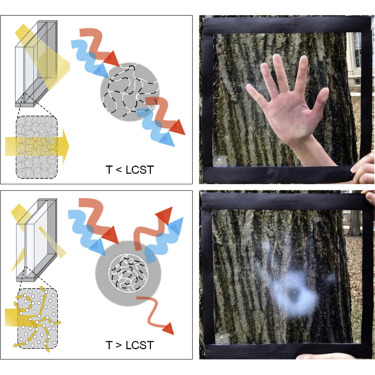 T < LCST

T > LCST