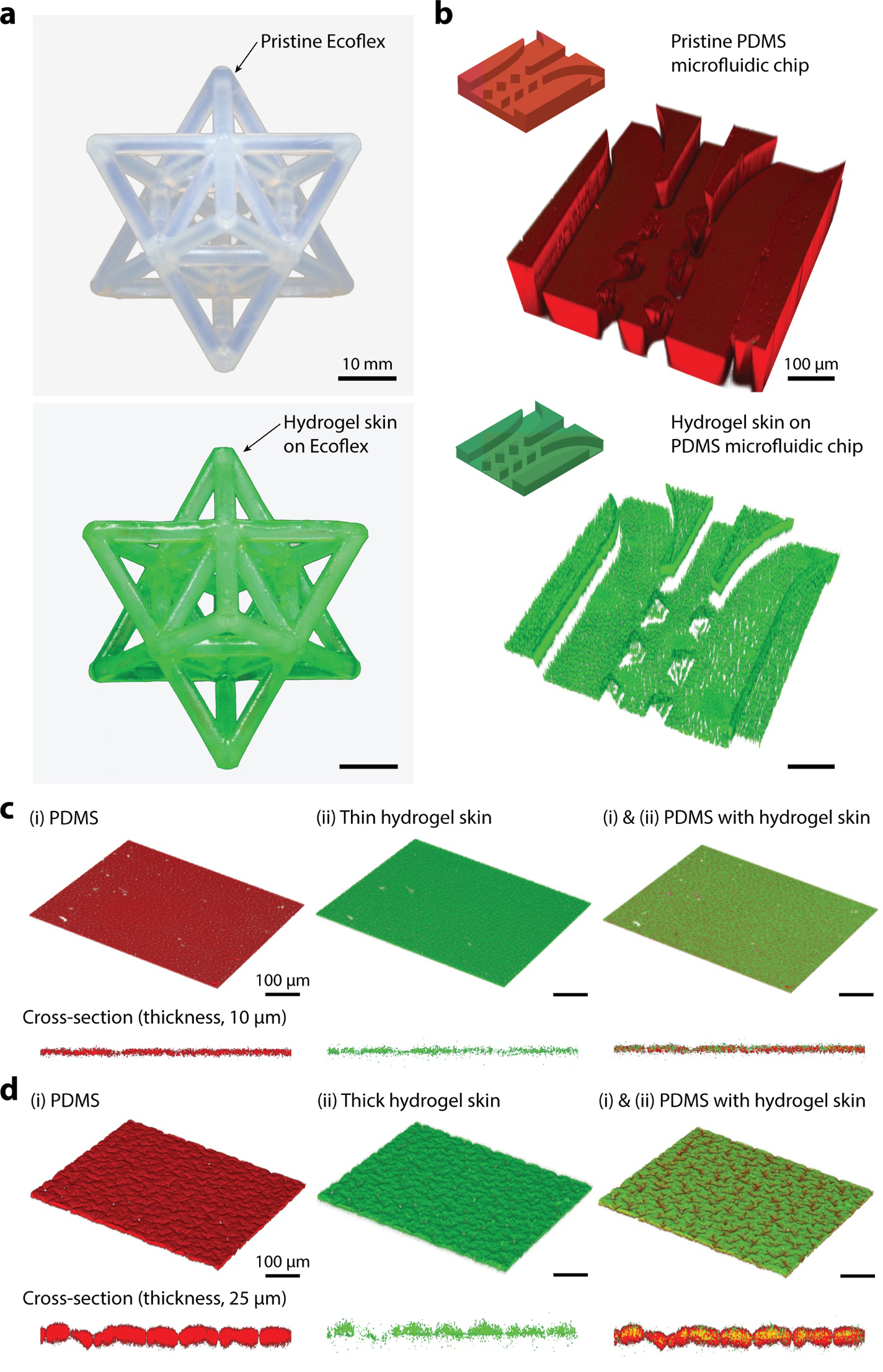 a

Pristine Ecoflex

10 mm

Hydrogel skin on Ecoflex

b

Pristine PDMS microfluidic chip

100 µm

Hydrogel skin on PDMS microfluidic chip

c

(i) PDMS

(ii) Thin hydrogel skin

(i) & (ii) PDMS with hydrogel skin

100 µm

Cross-section (thickness, 10 µm)

d

(i) PDMS

(ii) Thick hydrogel skin

(i) & (ii) PDMS with hydrogel skin

100 µm

Cross-section (thickness, 25 µm)