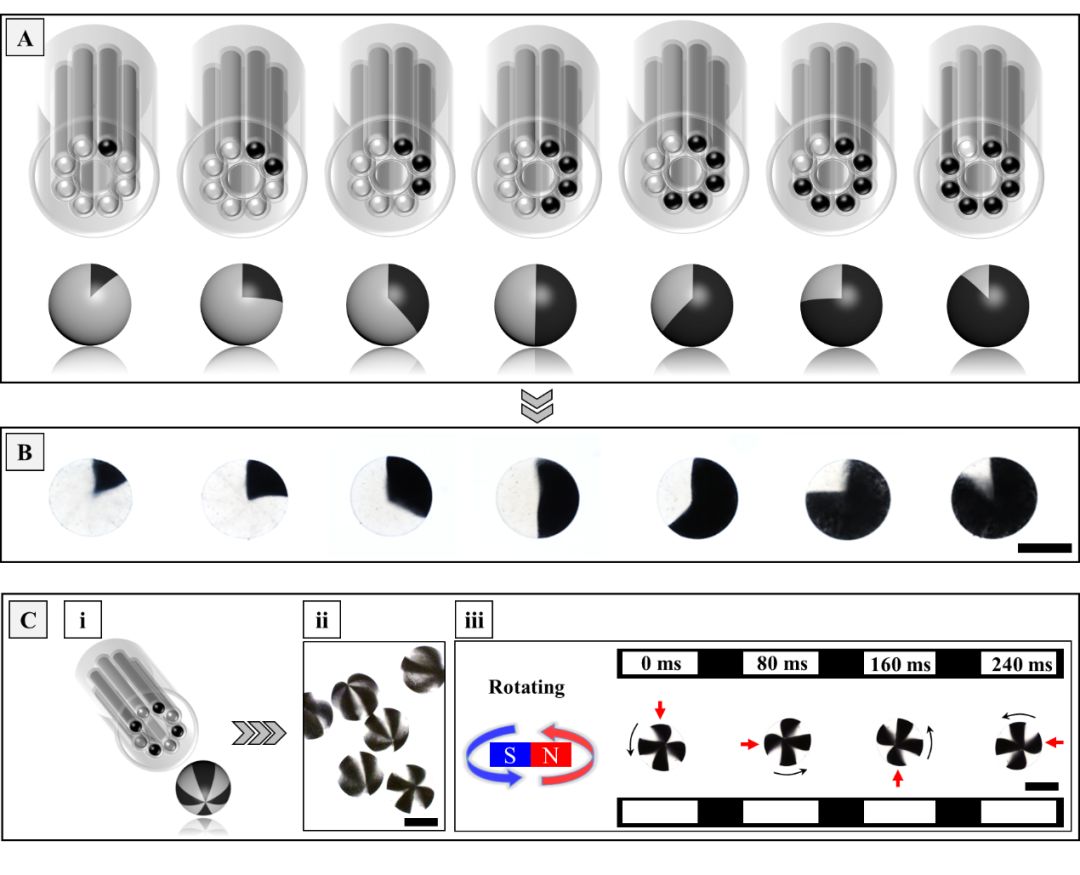 A

B

C i

ii

iii

Rotating

S N

0 ms

80 ms

160 ms

240 ms