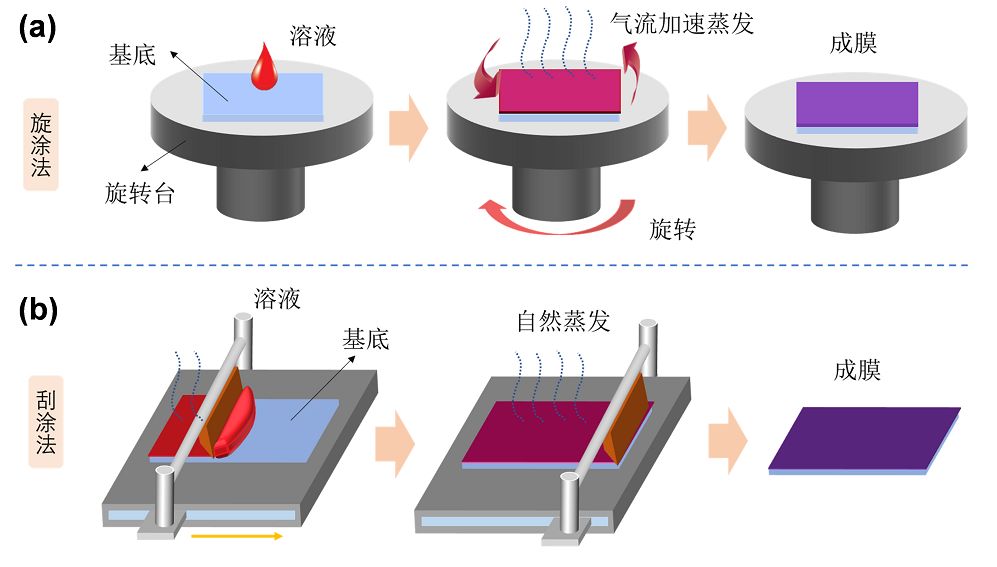 (a)
旋涂法
基底
溶液
旋转台
气流加速蒸发
旋转
成膜

(b)
刮涂法
溶液
基底
自然蒸发
成膜