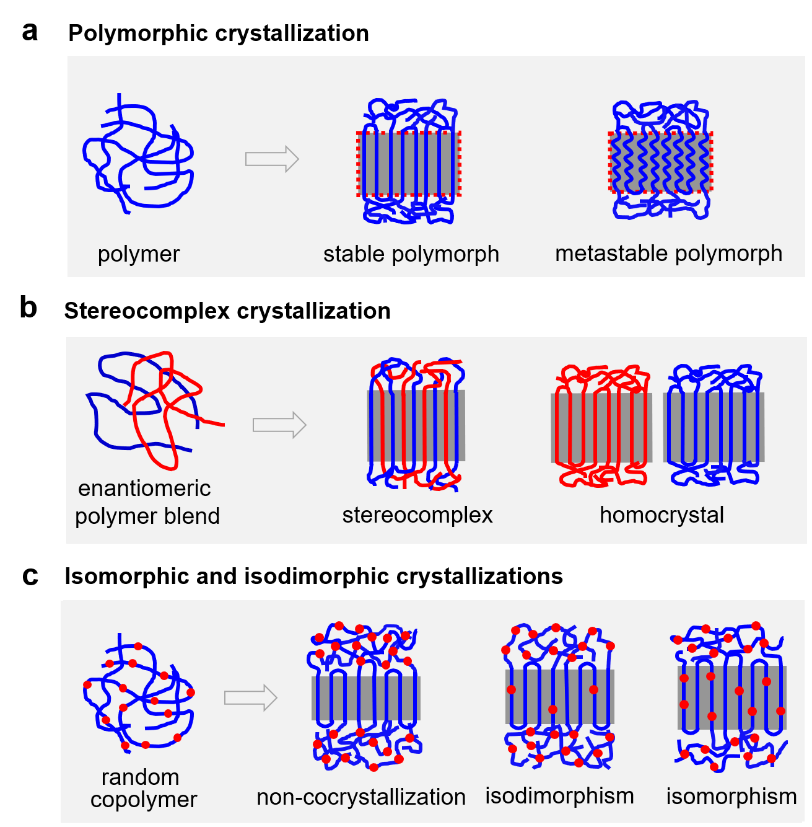 a Polymorphic crystallization

polymer

stable polymorph

metastable polymorph

b Stereocomplex crystallization

enantiomeric polymer blend

stereocomplex

homocrystal

c Isomorphic and isodimorphic crystallizations

random copolymer

non-cocrystallization

isodimorphism

isomorphism