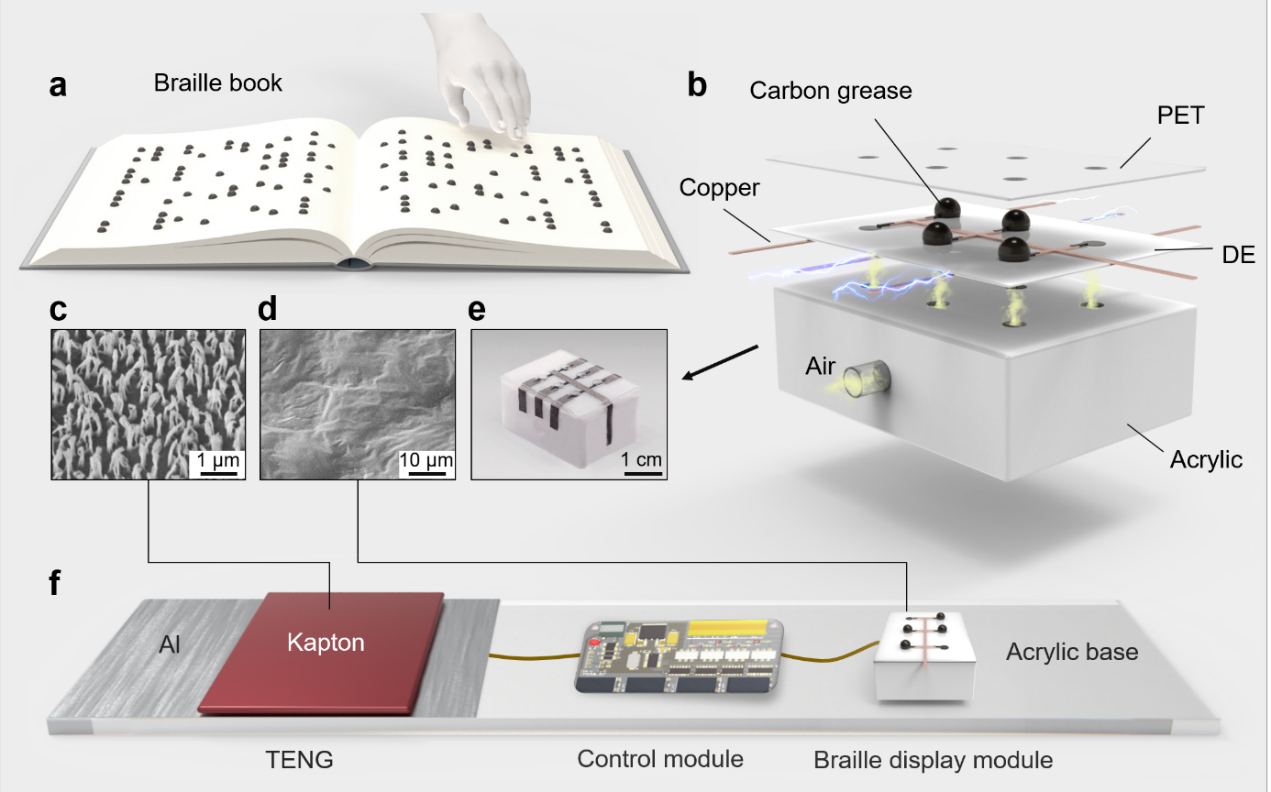 a
Braille book

b
Carbon grease
PET
Copper
DE
Air
Acrylic

c
1 μm

d
10 μm

e
1 cm

f
Al
Kapton
Acrylic base
TENG
Control module
Braille display module