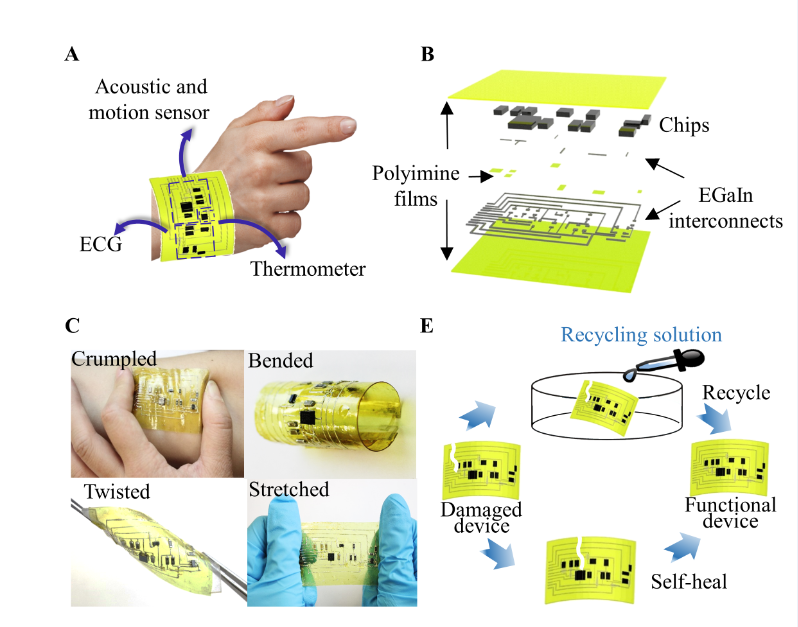 A

Acoustic and motion sensor

ECG

Thermometer

B

Chips

Polyimine films

EGaIn interconnects

C

Crumpled

Bended

Twisted

Stretched

E

Recycling solution

Recycle

Damaged device

Functional device

Self-heal