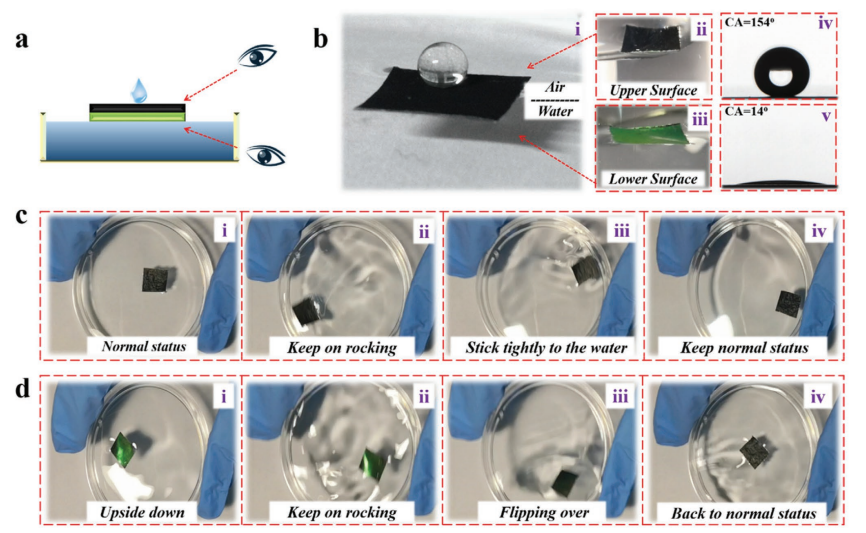 a

b

i

Air

Water

ii

Upper Surface

iii

Lower Surface

CA=154°

iv

CA=14°

v

c

i

Normal status

ii

Keep on rocking

iii

Stick tightly to the water

iv

Keep normal status

d

i

Upside down

ii

Keep on rocking

iii

Flipping over

iv

Back to normal status