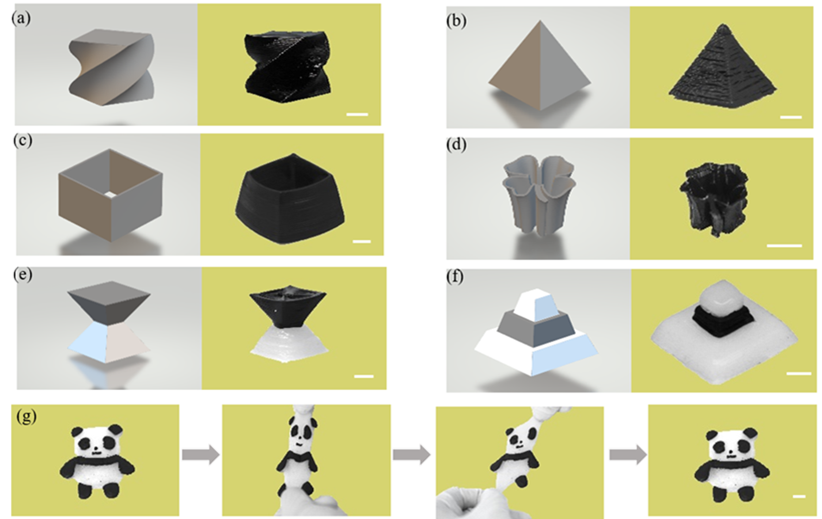 (a)

(b)

(c)

(d)

(e)

(f)

(g)