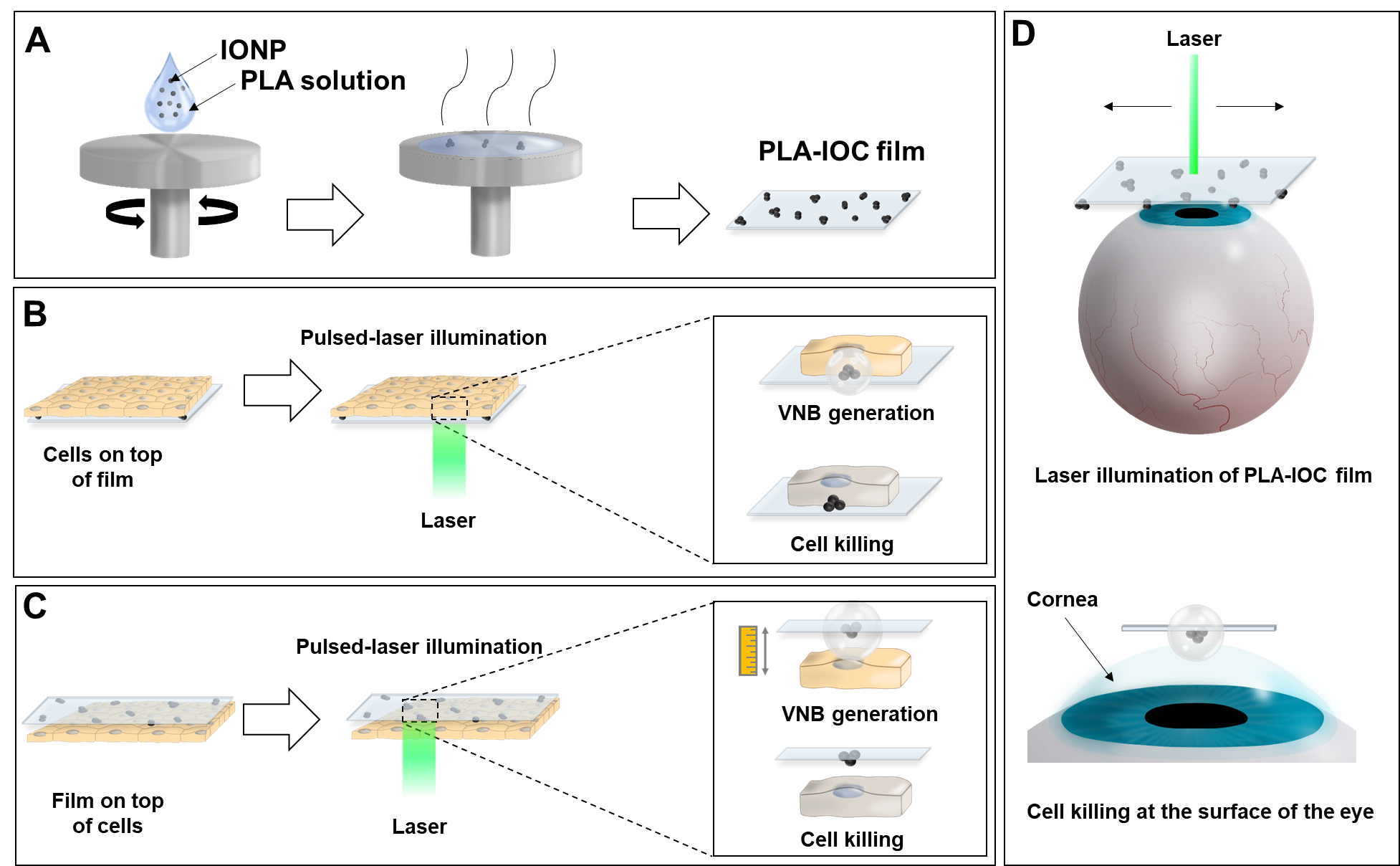 A

IONP

PLA solution

PLA-IOC film

B

Pulsed-laser illumination

Cells on top of film

Laser

VNB generation

Cell killing

C

Pulsed-laser illumination

Film on top of cells

Laser

VNB generation

Cell killing

D

Laser

Laser illumination of PLA-IOC film

Cornea

Cell killing at the surface of the eye