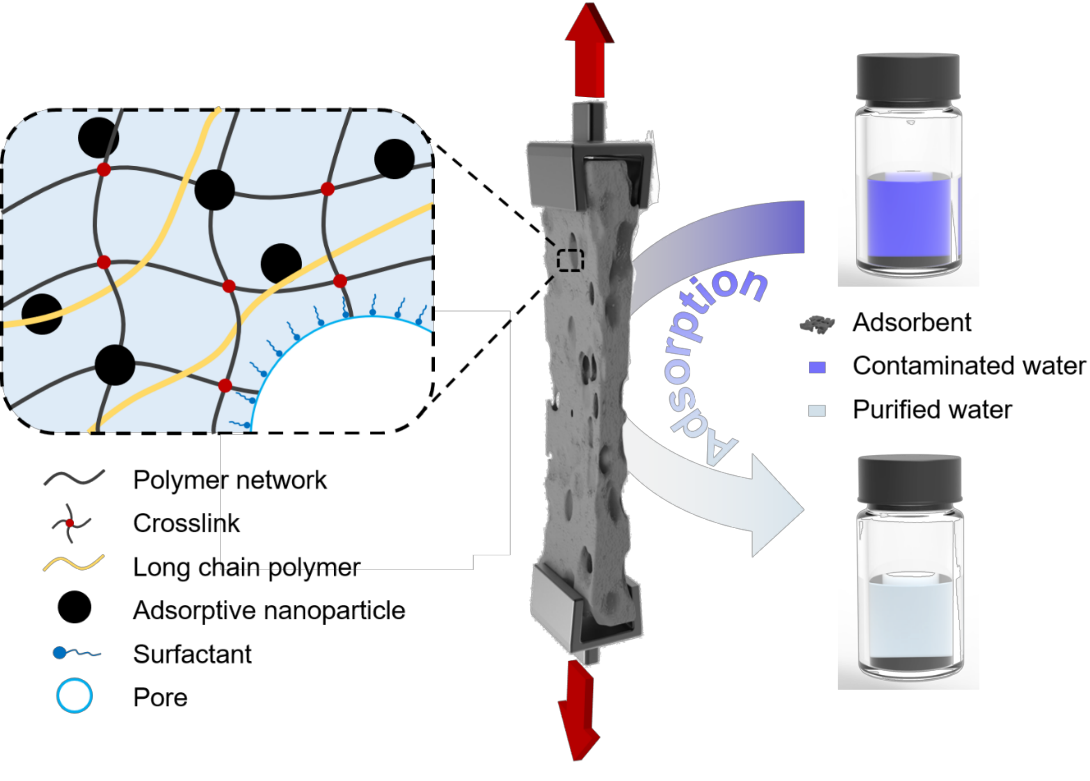 Polymer network
Crosslink
Long chain polymer
Adsorptive nanoparticle
Surfactant
Pore

Adsorption

Adsorbent
Contaminated water
Purified water