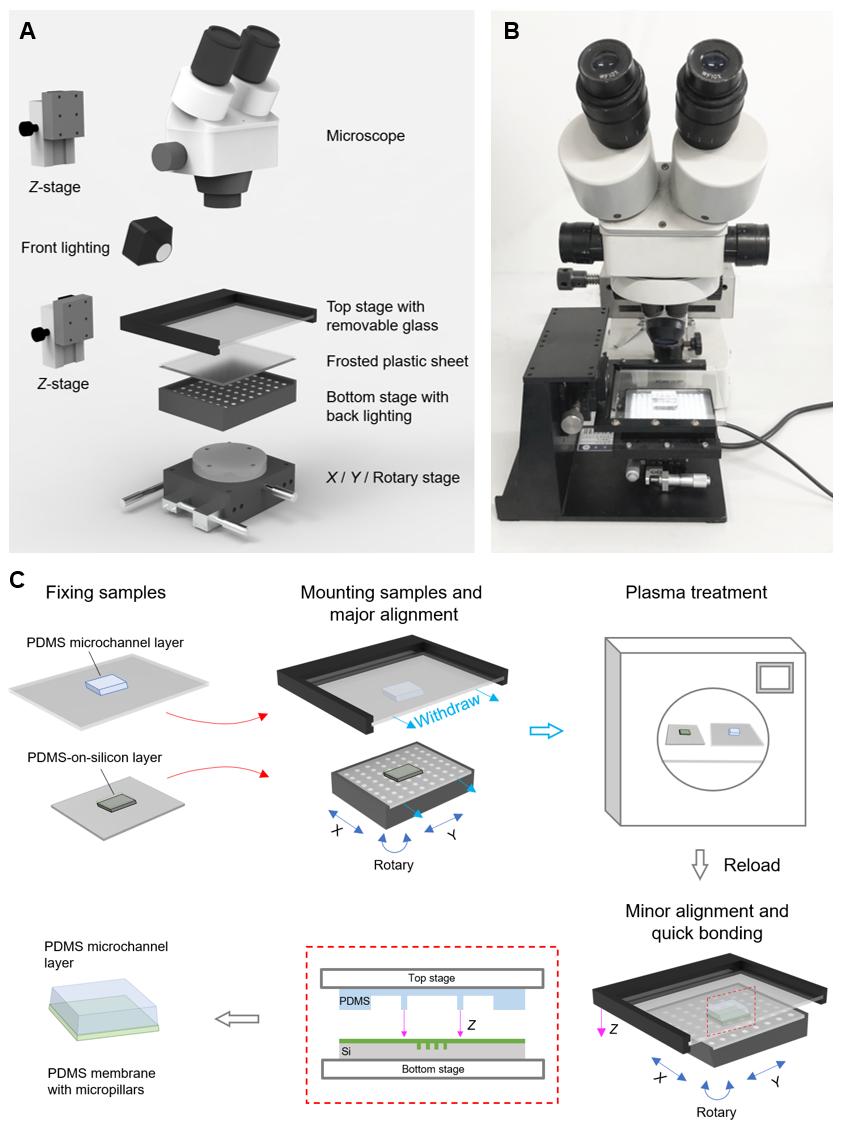 A

Z-stage

Microscope

Front lighting

Z-stage

Top stage with removable glass

Frosted plastic sheet

Bottom stage with back lighting

X / Y / Rotary stage

B

WF10X

WF10X

C

Fixing samples

PDMS microchannel layer

PDMS-on-silicon layer

Mounting samples and major alignment

Withdraw

X

Y

Rotary

Plasma treatment

Reload

Minor alignment and quick bonding

Z

X

Y

Rotary

Top stage

PDMS

Z

Si

Bottom stage

PDMS microchannel layer

PDMS membrane with micropillars