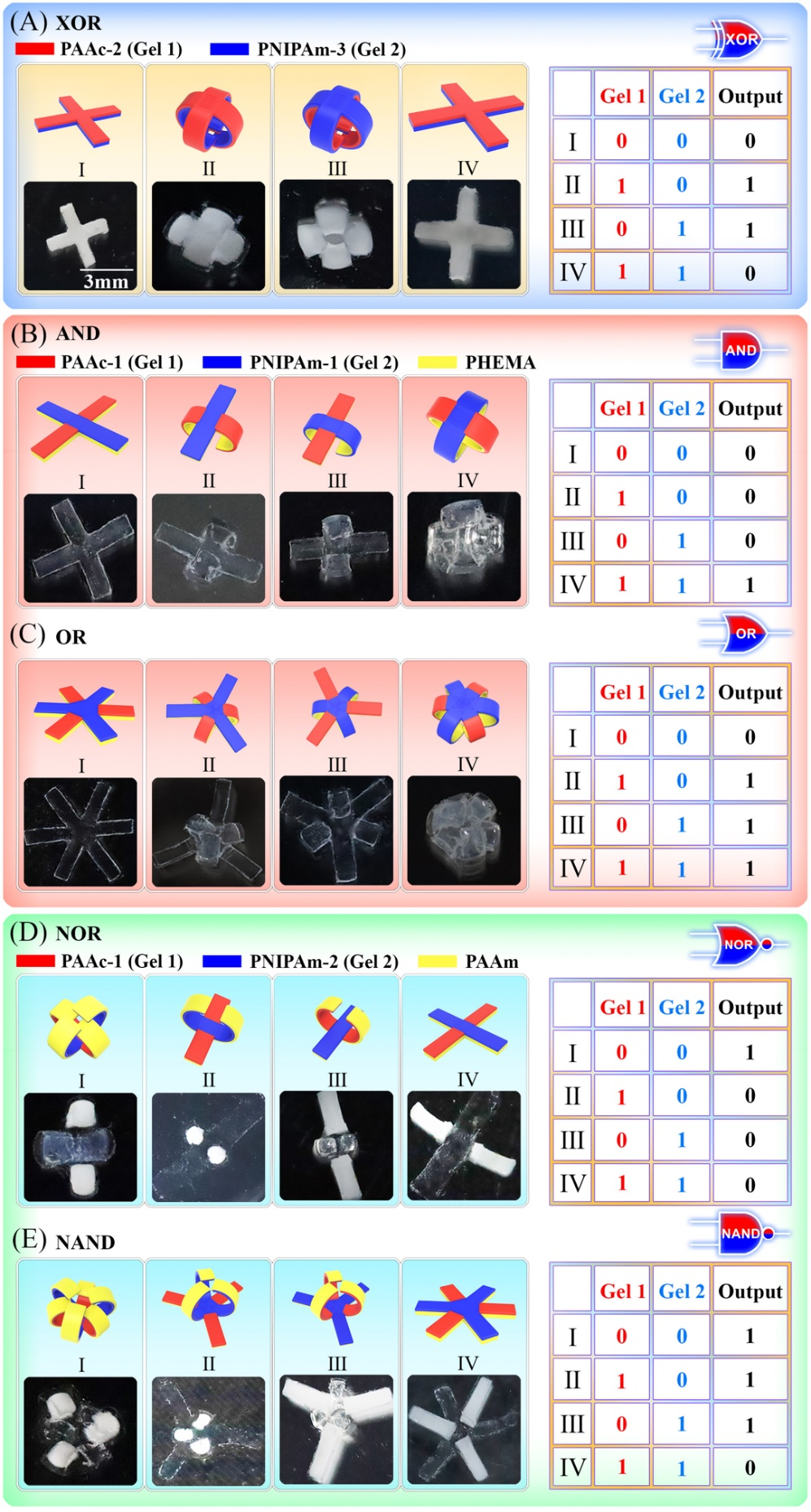 (A) XOR
PAAc-2 (Gel 1) PNIPAm-3 (Gel 2)

XOR

I II III IV

3mm

| | Gel 1 | Gel 2 | Output |
|---|---|---|---|
| I | 0 | 0 | 0 |
| II | 1 | 0 | 1 |
| III | 0 | 1 | 1 |
| IV | 1 | 1 | 0 |

(B) AND
PAAc-1 (Gel 1) PNIPAm-1 (Gel 2) PHEMA

AND

I II III IV

| | Gel 1 | Gel 2 | Output |
|---|---|---|---|
| I | 0 | 0 | 0 |
| II | 1 | 0 | 0 |
| III | 0 | 1 | 0 |
| IV | 1 | 1 | 1 |

(C) OR

OR

I II III IV

| | Gel 1 | Gel 2 | Output |
|---|---|---|---|
| I | 0 | 0 | 0 |
| II | 1 | 0 | 1 |
| III | 0 | 1 | 1 |
| IV | 1 | 1 | 1 |

(D) NOR
PAAc-1 (Gel 1) PNIPAm-2 (Gel 2) PAAm

NOR

I II III IV

| | Gel 1 | Gel 2 | Output |
|---|---|---|---|
| I | 0 | 0 | 1 |
| II | 1 | 0 | 0 |
| III | 0 | 1 | 0 |
| IV | 1 | 1 | 0 |

(E) NAND

NAND

I II III IV

| | Gel 1 | Gel 2 | Output |
|---|---|---|---|
| I | 0 | 0 | 1 |
| II | 1 | 0 | 1 |
| III | 0 | 1 | 1 |
| IV | 1 | 1 | 0 |