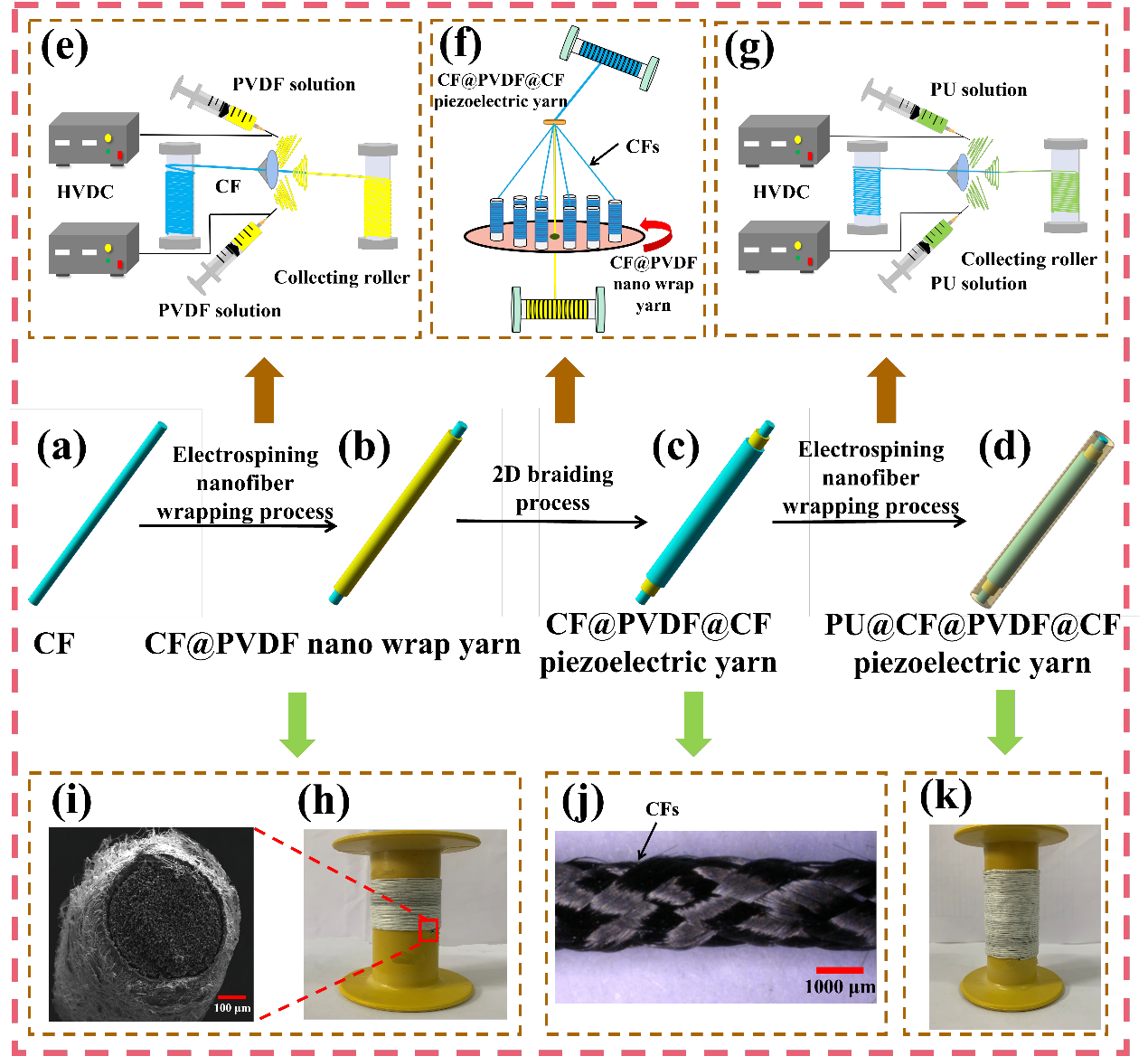 (e)
PVDF solution
HVDC
CF
Collecting roller
PVDF solution

(f)
CF@PVDF@CF piezoelectric yarn
CFs
CF@PVDF nano wrap yarn

(g)
PU solution
HVDC
Collecting roller
PU solution

(a)
Electrospining nanofiber wrapping process
(b)
2D braiding process
(c)
Electrospining nanofiber wrapping process
(d)

CF
CF@PVDF nano wrap yarn
CF@PVDF@CF piezoelectric yarn
PU@CF@PVDF@CF piezoelectric yarn

(i)
100 μm
(h)
(j)
CFs
1000 μm
(k)