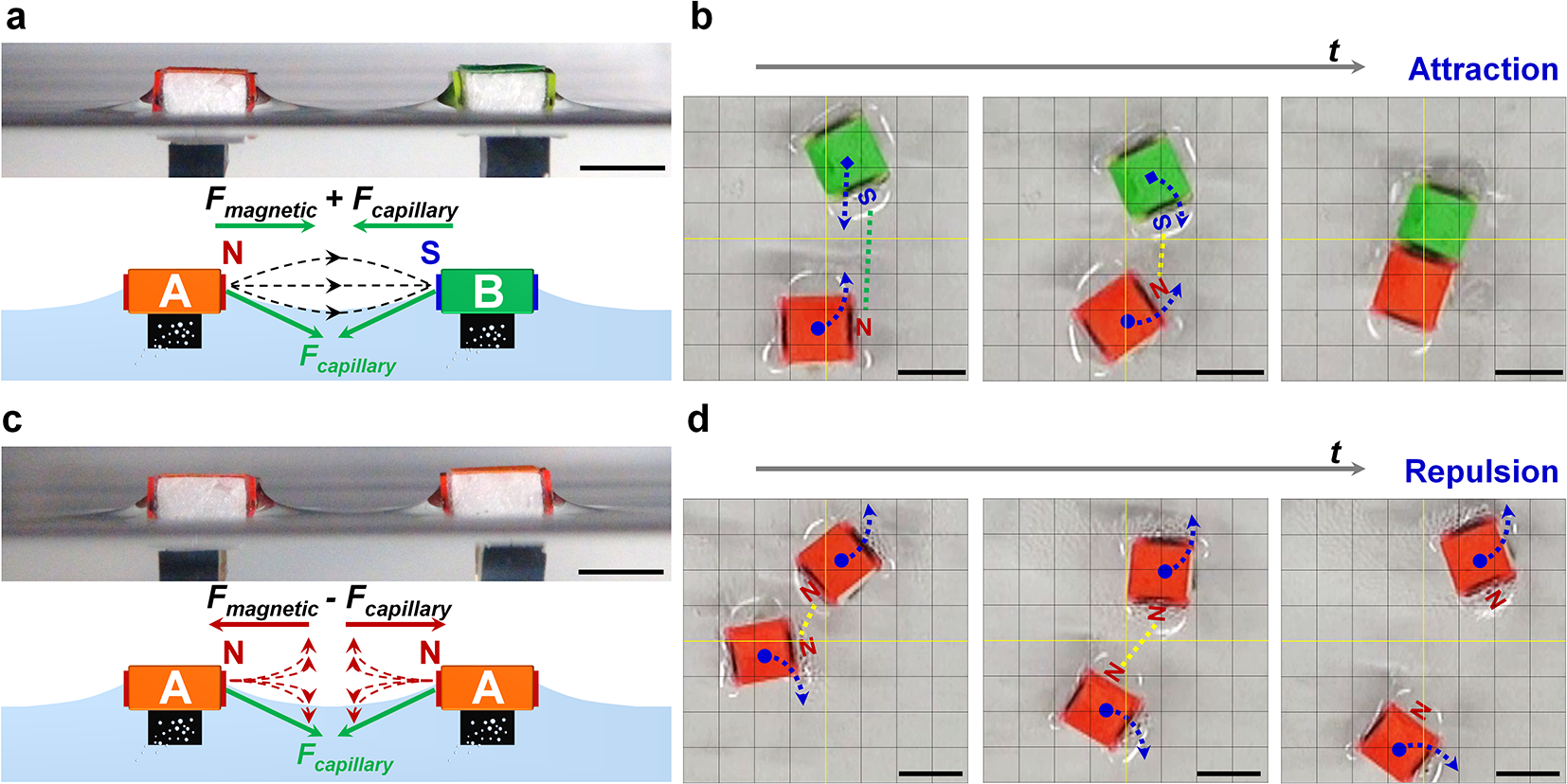 a

$F_{magnetic}$ + $F_{capillary}$

N S

A B

$F_{capillary}$

b

t

Attraction

S N

S N

c

$F_{magnetic}$ - $F_{capillary}$

N N

A A

$F_{capillary}$

d

t

Repulsion

N N

N N

N N