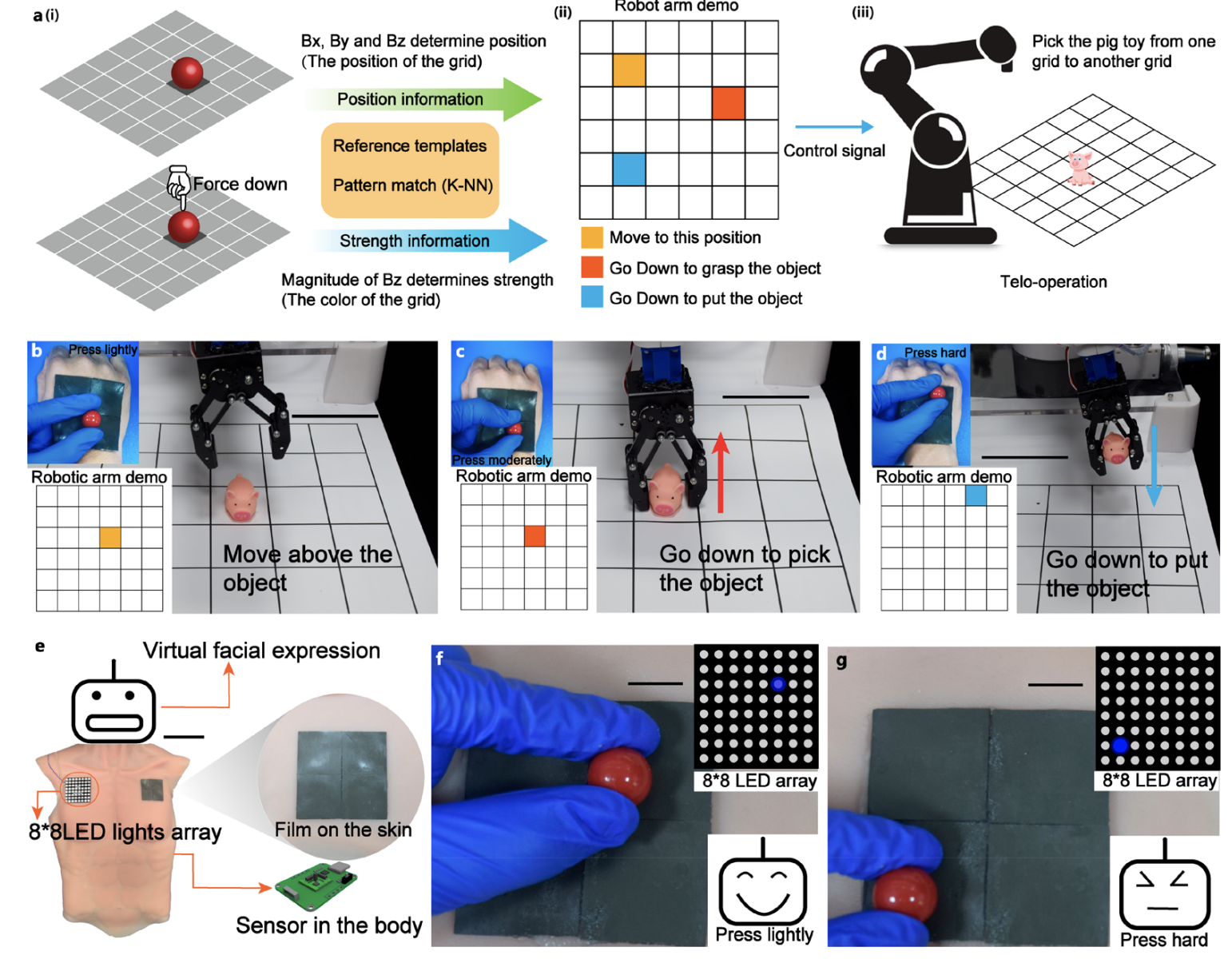 a (i)

Force down

Bx, By and Bz determine position (The position of the grid)

Position information

Reference templates

Pattern match (K-NN)

Strength information

Magnitude of Bz determines strength (The color of the grid)

(ii) Robot arm demo

Move to this position

Go Down to grasp the object

Go Down to put the object

Control signal

(iii)

Pick the pig toy from one grid to another grid

Telo-operation

b Press lightly

Robotic arm demo

Move above the object

c

Press moderately

Robotic arm demo

Go down to pick the object

d Press hard

Robotic arm demo

Go down to put the object

e

Virtual facial expression

8*8LED lights array

Film on the skin

Sensor in the body

f

8*8 LED array

Press lightly

g

8*8 LED array

Press hard