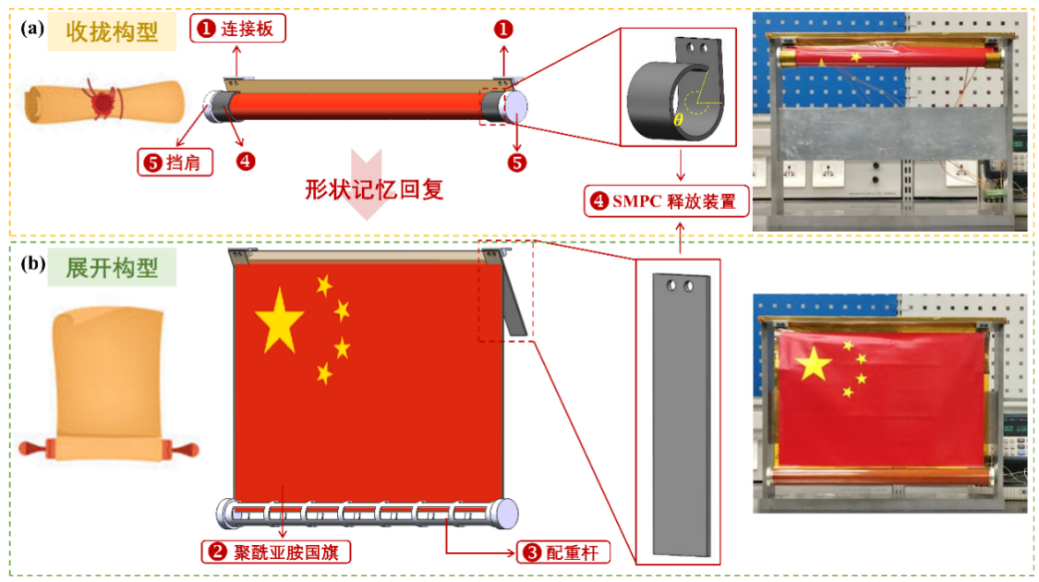 (a) 收拢构型

❶ 连接板

❶

❺ 挡肩

❹

❺

$\theta$

形状记忆回复

❹ SMPC 释放装置

(b) 展开构型

❷ 聚酰亚胺国旗

❸ 配重杆