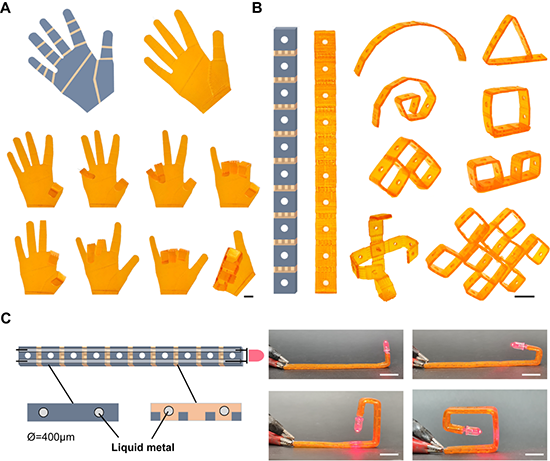 A

B

C

Ø=400μm

Liquid metal