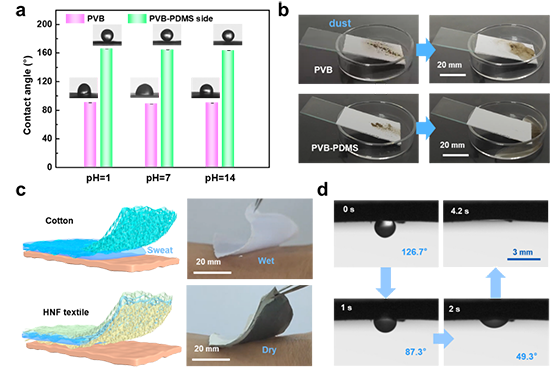 a

PVB PVB-PDMS side

Contact angle (°)

200
160
120
80
40
0

pH=1 pH=7 pH=14

b

dust

PVB

20 mm

PVB-PDMS

20 mm

c

Cotton

Sweat

20 mm Wet

HNF textile

20 mm Dry

d

0 s

126.7°

4.2 s

3 mm

1 s

87.3°

2 s

49.3°