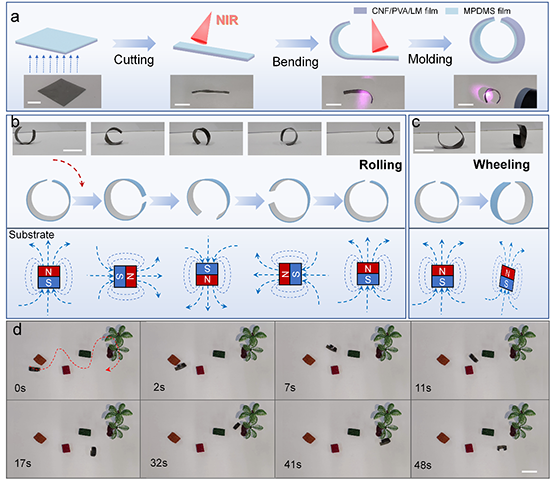 a

CNF/PVA/LM film MPDMS film

NIR

Cutting

Bending

Molding

b

Rolling

c

Wheeling

Substrate

N S

S N

S N

N S

N S

N S

N S

d

0s

2s

7s

11s

17s

32s

41s

48s