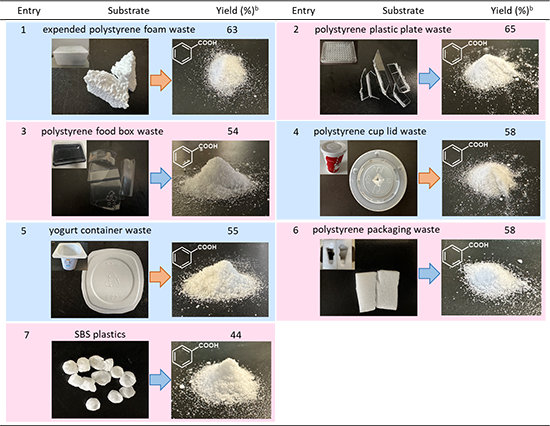 | Entry | Substrate | Yield (%)$^b$ | Entry | Substrate | Yield (%)$^b$ |
|---|---|---|---|---|---|
| 1 | expended polystyrene foam waste | 63 | 2 | polystyrene plastic plate waste | 65 |
| 3 | polystyrene food box waste | 54 | 4 | polystyrene cup lid waste | 58 |
| 5 | yogurt container waste | 55 | 6 | polystyrene packaging waste | 58 |
| 7 | SBS plastics | 44 | | | |

COOH
COOH
COOH
COOH
COOH
COOH
COOH