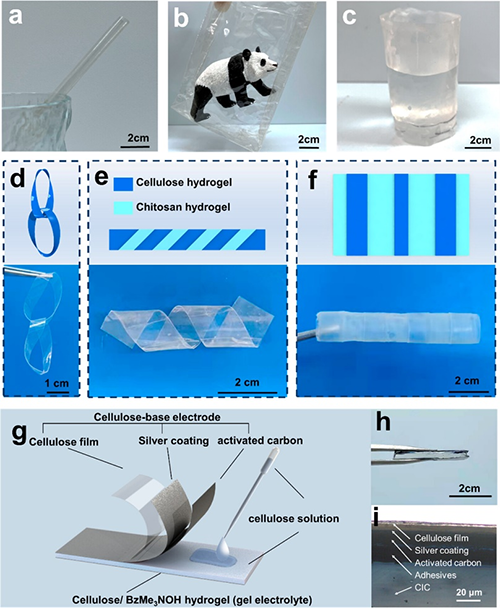 a
2cm
b
2cm
c
2cm
d
1 cm
e
Cellulose hydrogel
Chitosan hydrogel
2 cm
f
2 cm
g
Cellulose-base electrode
Cellulose film
Silver coating
activated carbon
cellulose solution
Cellulose/ $BzMe_3NOH$ hydrogel (gel electrolyte)
h
2cm
i
Cellulose film
Silver coating
Activated carbon
Adhesives
CIC
20 μm