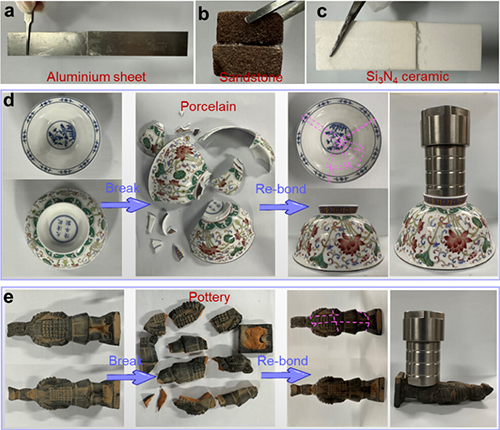 a
Aluminium sheet

b
Sandstone

c
$Si_3N_4$ ceramic

d
Porcelain
Break
Re-bond

e
Pottery
Break
Re-bond