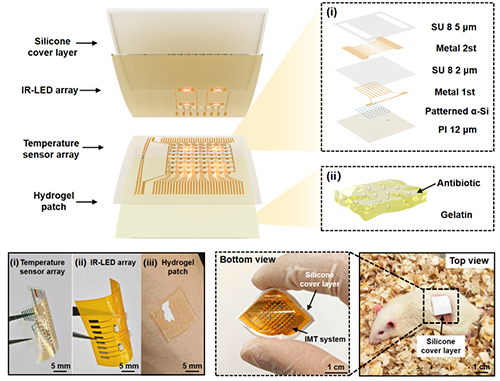 Silicone cover layer

IR-LED array

Temperature sensor array

Hydrogel patch

(i)
SU 8 5 μm
Metal 2st
SU 8 2 μm
Metal 1st
Patterned α-Si
PI 12 μm

(ii)
Antibiotic
Gelatin

(i) Temperature sensor array
5 mm

(ii) IR-LED array
5 mm

(iii) Hydrogel patch
5 mm

Bottom view
Silicone cover layer
IMT system
1 cm

Top view
Silicone cover layer
1 cm