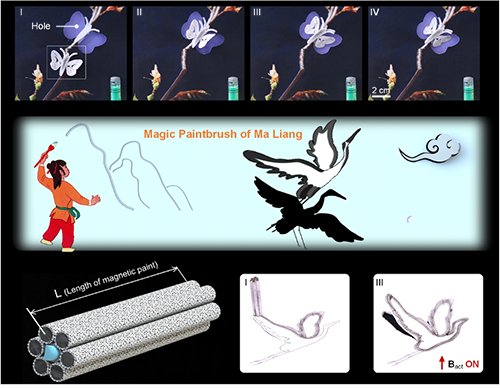 I

Hole

II

III

IV

2 cm

Magic Paintbrush of Ma Liang

L (Length of magnetic paint)

I

III

$B_{act}$ ON