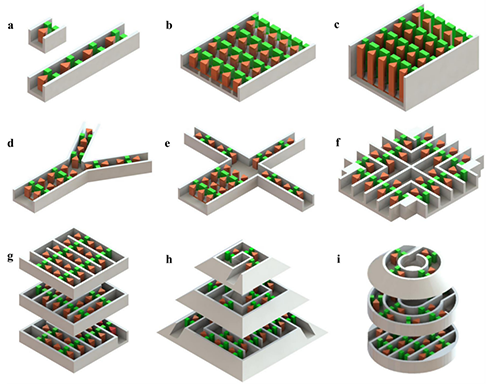 a

b

c

d

e

f

g

h

i