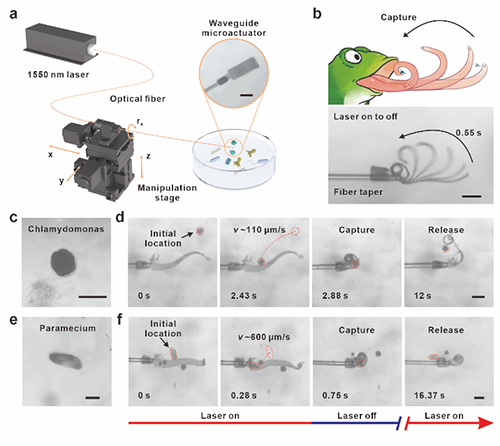 a

1550 nm laser

Optical fiber

Waveguide microactuator

$r_x$

x

y

z

Manipulation stage

b

Capture

Laser on to off

0.55 s

Fiber taper

c

Chlamydomonas

d

Initial location

0 s

$v$ ~110 μm/s

2.43 s

Capture

2.88 s

Release

12 s

e

Paramecium

f

Initial location

0 s

$v$ ~600 μm/s

0.28 s

Capture

0.75 s

Release

16.37 s

Laser on

Laser off

Laser on