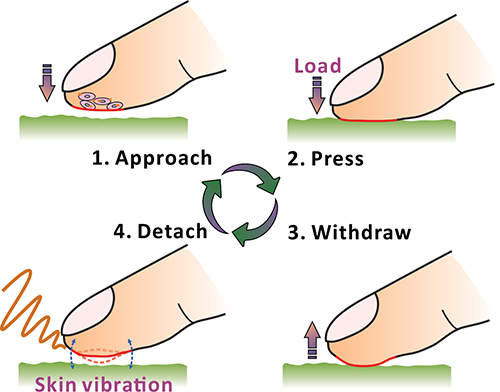 Load

1. Approach

2. Press

4. Detach

3. Withdraw

Skin vibration