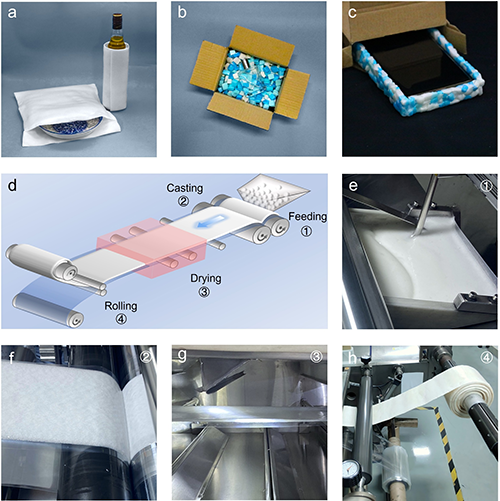 a

b

c

d

Casting
②

Feeding
①

Drying
③

Rolling
④

e
①

f
②

g
③

h
④